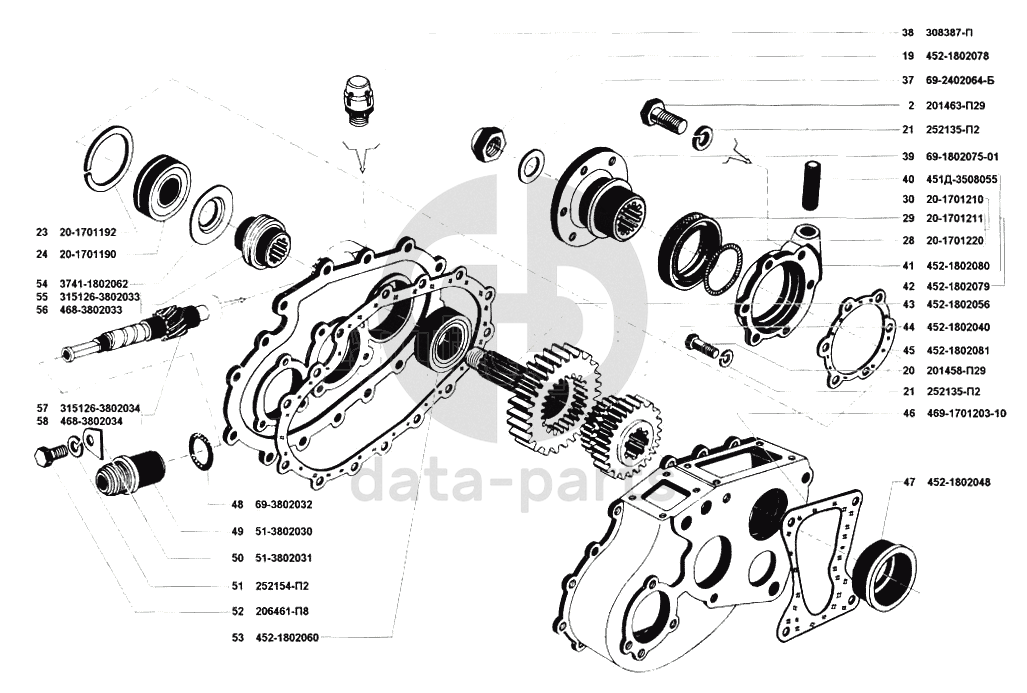 38 308387-П
19 452-1802078
37 69-2402064-Б
2 201463-П29
21 252135-П2
39 69-1802075-01
40 451Д-3508055
30 20-1701210
29 20-1701211
28 20-1701220
41 452-1802080
42 452-1802079
43 452-1802056
44 452-1802040
45 452-1802081
20 201458-П29
21 252135-П2
46 469-1701203-10
47 452-1802048
23 20-1701192
24 20-1701190
54 3741-1802062
55 315126-3802033
56 468-3802033
57 315126-3802034
58 468-3802034
48 69-3802032
49 51-3802030
50 51-3802031
51 252154-П2
52 206461-П8
53 452-1802060
data-parts