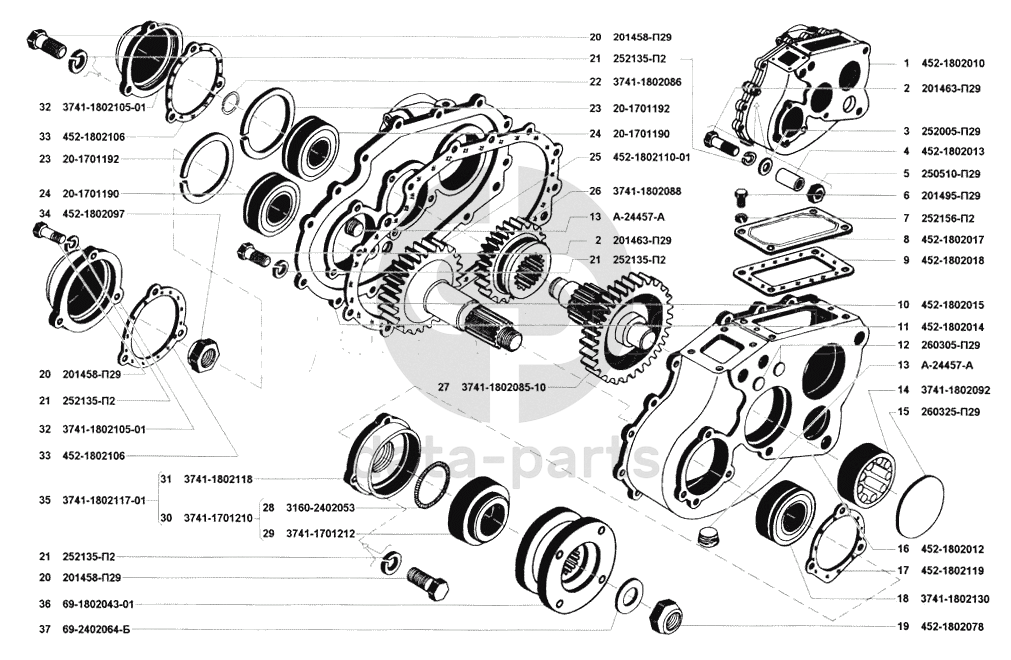 20 201458-П29
21 252135-П2
22 3741-1802086
23 20-1701192
24 20-1701190
25 452-1802110-01
26 3741-1802088
13 А-24457-А
2 201463-П29
21 252135-П2
27 3741-1802085-10

1 452-1802010
2 201463-П29
3 252005-П29
4 452-1802013
5 250510-П29
6 201495-П29
7 252156-П2
8 452-1802017
9 452-1802018
10 452-1802015
11 452-1802014
12 260305-П29
13 А-24457-А
14 3741-1802092
15 260325-П29
16 452-1802012
17 452-1802119
18 3741-1802130
19 452-1802078

32 3741-1802105-01
33 452-1802106
23 20-1701192
24 20-1701190
34 452-1802097
20 201458-П29
21 252135-П2
32 3741-1802105-01
33 452-1802106
35 3741-1802117-01
31 3741-1802118
30 3741-1701210
28 3160-2402053
29 3741-1701212
21 252135-П2
20 201458-П29
36 69-1802043-01
37 69-2402064-Б

delta-parts