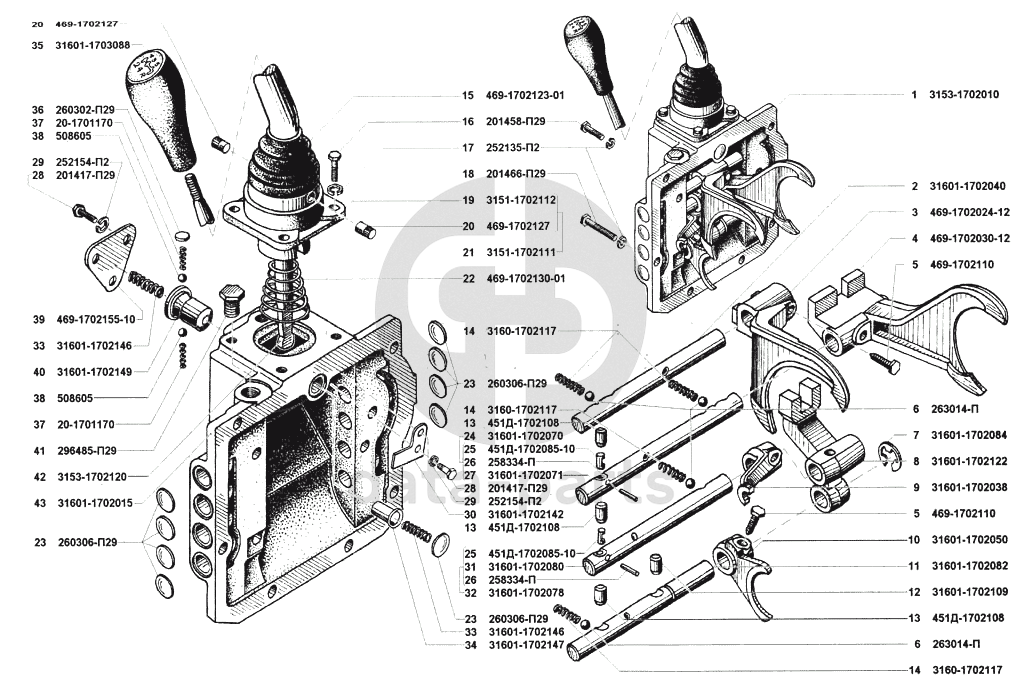 20 469-1702127
35 31601-1703088
36 260302-П29
37 20-1701170
38 508605
29 252154-П2
28 201417-П29
39 469-1702155-10
33 31601-1702146
40 31601-1702149
38 508605
37 20-1701170
41 296485-П29
42 3153-1702120
43 31601-1702015
23 260306-П29

15 469-1702123-01
16 201458-П29
17 252135-П2
18 201466-П29
19 3151-1702112
20 469-1702127
21 3151-1702111
22 469-1702130-01
14 3160-1702117
23 260306-П29
14 3160-1702117
13 451Д-1702108
24 31601-1702070
25 451Д-1702085-10
26 258334-П
27 31601-1702071
28 201417-П29
29 252154-П2
30 31601-1702142
13 451Д-1702108
25 451Д-1702085-10
31 31601-1702080
26 258334-П
32 31601-1702078
23 260306-П29
33 31601-1702146
34 31601-1702147

1 3153-1702010
2 31601-1702040
3 469-1702024-12
4 469-1702030-12
5 469-1702110
6 263014-П
7 31601-1702084
8 31601-1702122
9 31601-1702038
5 469-1702110
10 31601-1702050
11 31601-1702082
12 31601-1702109
13 451Д-1702108
6 263014-П
14 3160-1702117