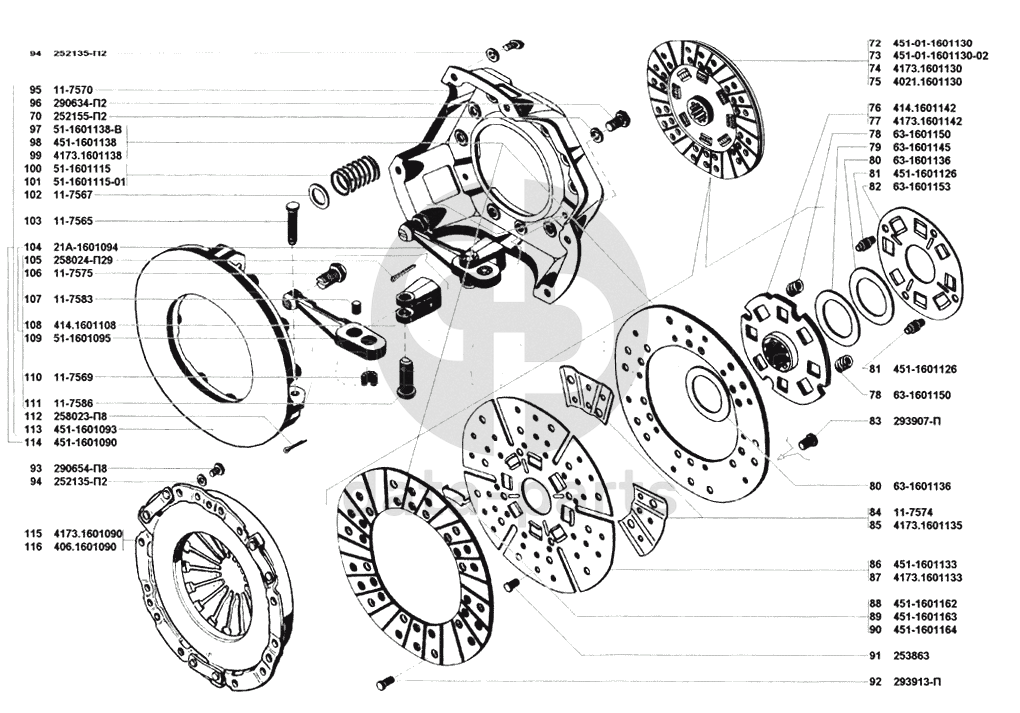 94 252135-П2
95 11-7570
96 290634-П2
70 252155-П2
97 51-1601138-В
98 451-1601138
99 4173.1601138
100 51-1601115
101 51-1601115-01
102 11-7567
103 11-7565
104 21А-1601094
105 258024-П29
106 11-7575
107 11-7583
108 414.1601108
109 51-1601095
110 11-7569
111 11-7586
112 258023-П8
113 451-1601093
114 451-1601090
93 290654-П8
94 252135-П2
115 4173.1601090
116 406.1601090

72 451-01-1601130
73 451-01-1601130-02
74 4173.1601130
75 4021.1601130
76 414.1601142
77 4173.1601142
78 63-1601150
79 63-1601145
80 63-1601136
81 451-1601126
82 63-1601153
81 451-1601126
78 63-1601150
83 293907-П
80 63-1601136
84 11-7574
85 4173.1601135
86 451-1601133
87 4173.1601133
88 451-1601162
89 451-1601163
90 451-1601164
91 253863
92 293913-П