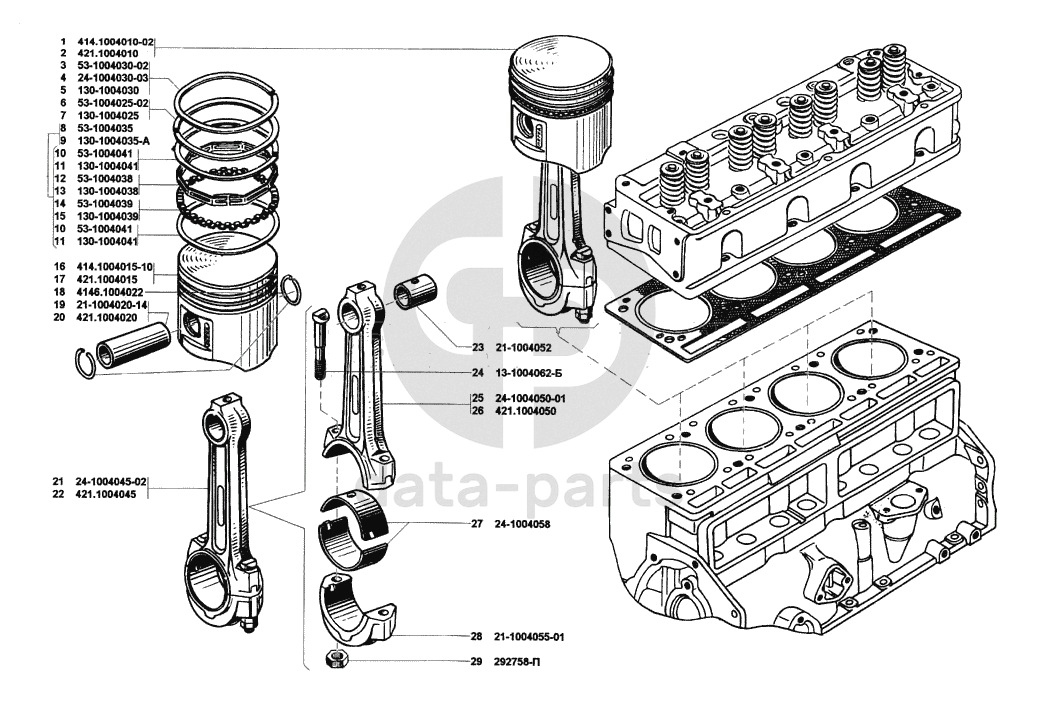 1 414.1004010-02
2 421.1004010
3 53-1004030-02
4 24-1004030-03
5 130-1004030
6 53-1004025-02
7 130-1004025
8 53-1004035
9 130-1004035-А
10 53-1004041
11 130-1004041
12 53-1004038
13 130-1004038
14 53-1004039
15 130-1004039
10 53-1004041
11 130-1004041
16 414.1004015-10
17 421.1004015
18 4146.1004022
19 21-1004020-14
20 421.1004020
21 24-1004045-02
22 421.1004045
23 21-1004052
24 13-1004062-Б
25 24-1004050-01
26 421.1004050
27 24-1004058
28 21-1004055-01
29 292758-П
data-parts