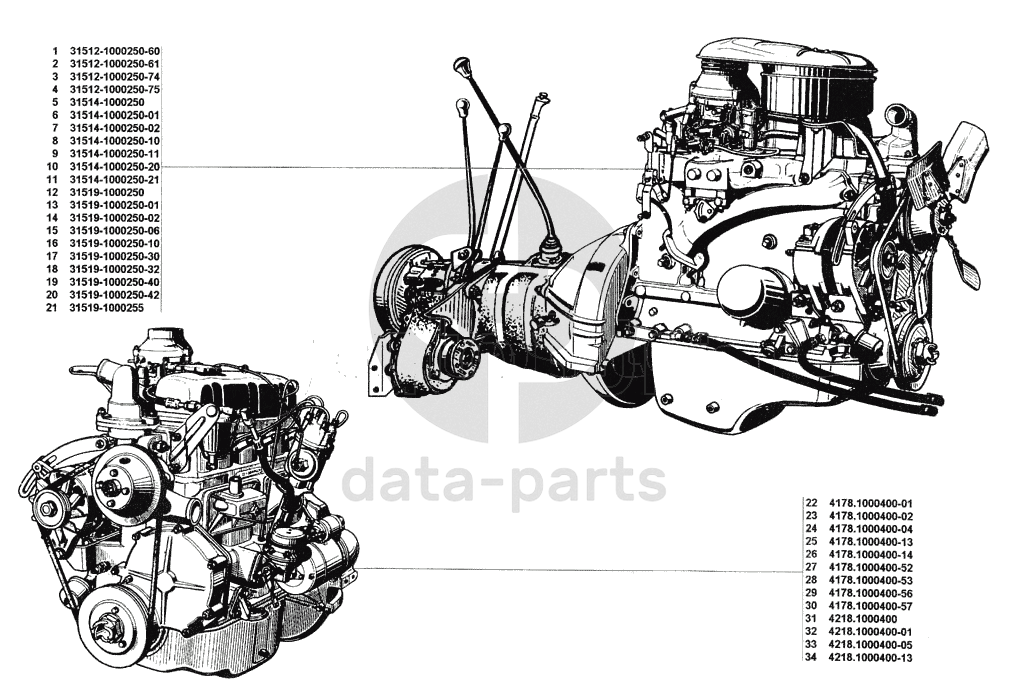 1 31512-1000250-60
2 31512-1000250-61
3 31512-1000250-74
4 31512-1000250-75
5 31514-1000250
6 31514-1000250-01
7 31514-1000250-02
8 31514-1000250-10
9 31514-1000250-11
10 31514-1000250-20
11 31514-1000250-21
12 31519-1000250
13 31519-1000250-01
14 31519-1000250-02
15 31519-1000250-06
16 31519-1000250-10
17 31519-1000250-30
18 31519-1000250-32
19 31519-1000250-40
20 31519-1000250-42
21 31519-1000255

data-parts

22 4178.1000400-01
23 4178.1000400-02
24 4178.1000400-04
25 4178.1000400-13
26 4178.1000400-14
27 4178.1000400-52
28 4178.1000400-53
29 4178.1000400-56
30 4178.1000400-57
31 4218.1000400
32 4218.1000400-01
33 4218.1000400-05
34 4218.1000400-13