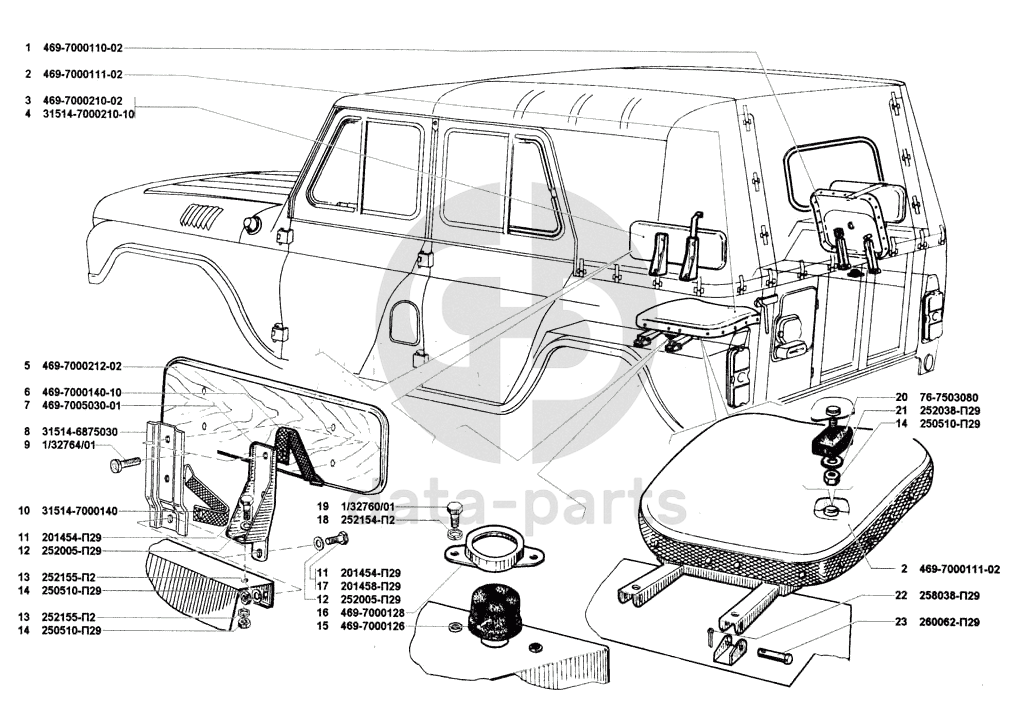 1 469-7000110-02
2 469-7000111-02
3 469-7000210-02
4 31514-7000210-10
5 469-7000212-02
6 469-7000140-10
7 469-7005030-01
8 31514-6875030
9 1/32764/01
10 31514-7000140
11 201454-П29
12 252005-П29
13 252155-П2
14 250510-П29
13 252155-П2
14 250510-П29
19 1/32760/01
18 252154-П2
11 201454-П29
17 201458-П29
12 252005-П29
16 469-7000128
15 469-7000126
20 76-7503080
21 252038-П29
14 250510-П29
2 469-7000111-02
22 258038-П29
23 260062-П29
data-parts