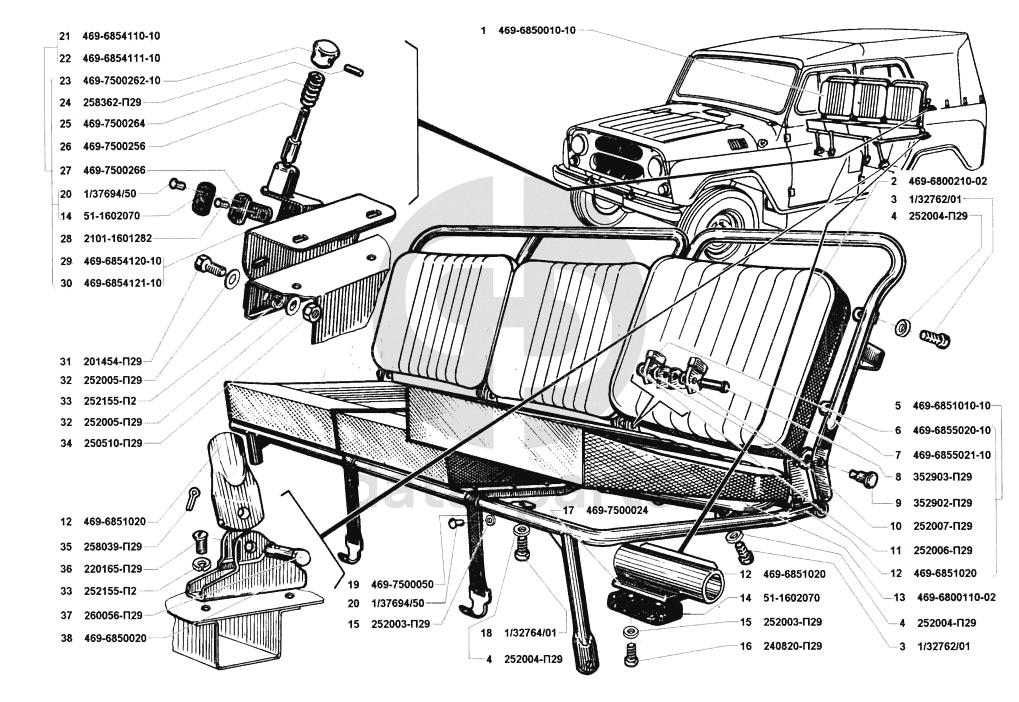 21 469-6854110-10
22 469-6854111-10
23 469-7500262-10
24 258362-П29
25 469-7500264
26 469-7500256
27 469-7500266
20 1/37694/50
14 51-1602070
28 2101-1601282
29 469-6854120-10
30 469-6854121-10
31 201454-П29
32 252005-П29
33 252155-П2
32 252005-П29
34 250510-П29
12 469-6851020
35 258039-П29
36 220165-П29
33 252155-П2
37 260056-П29
38 469-6850020
1 469-6850010-10
2 469-6800210-02
3 1/32762/01
4 252004-П29
5 469-6851010-10
6 469-6855020-10
7 469-6855021-10
8 352903-П29
9 352902-П29
10 252007-П29
11 252006-П29
12 469-6851020
13 469-6800110-02
4 252004-П29
3 1/32762/01
17 469-7500024
19 469-7500050
20 1/37694/50
15 252003-П29
18 1/32764/01
4 252004-П29
12 469-6851020
14 51-1602070
15 252003-П29
16 240820-П29