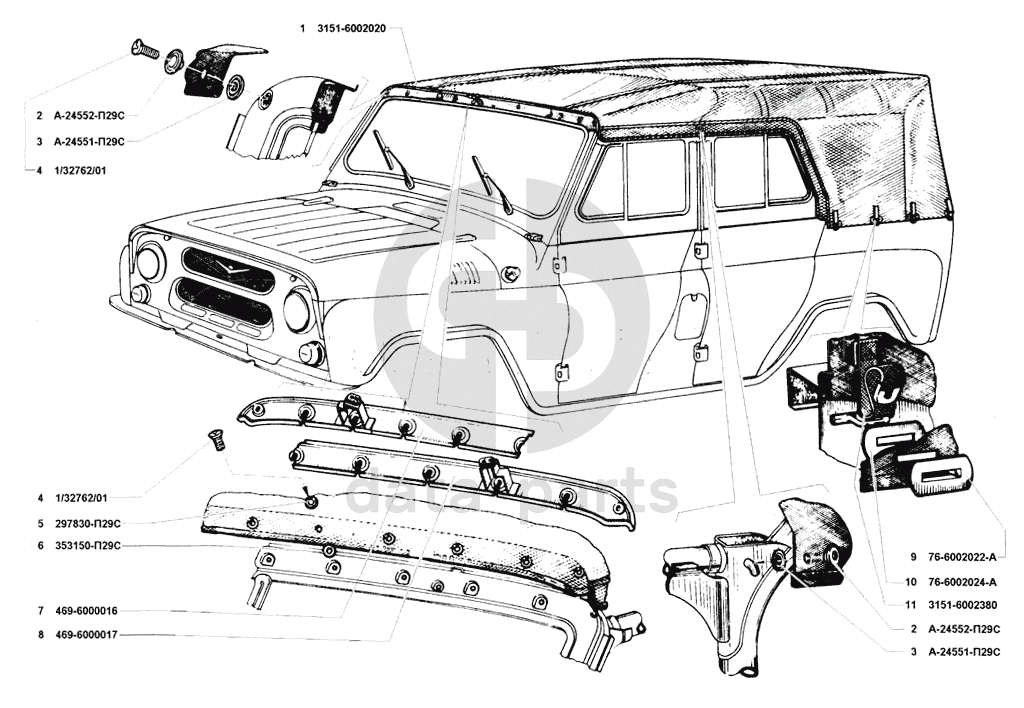 1 3151-6002020

2 А-24552-П29С

3 А-24551-П29С

4 1/32762/01

4 1/32762/01

5 297830-П29С

6 353150-П29С

7 469-6000016

8 469-6000017

9 76-6002022-А

10 76-6002024-А

11 3151-6002380

2 А-24552-П29С

3 А-24551-П29С

data parts