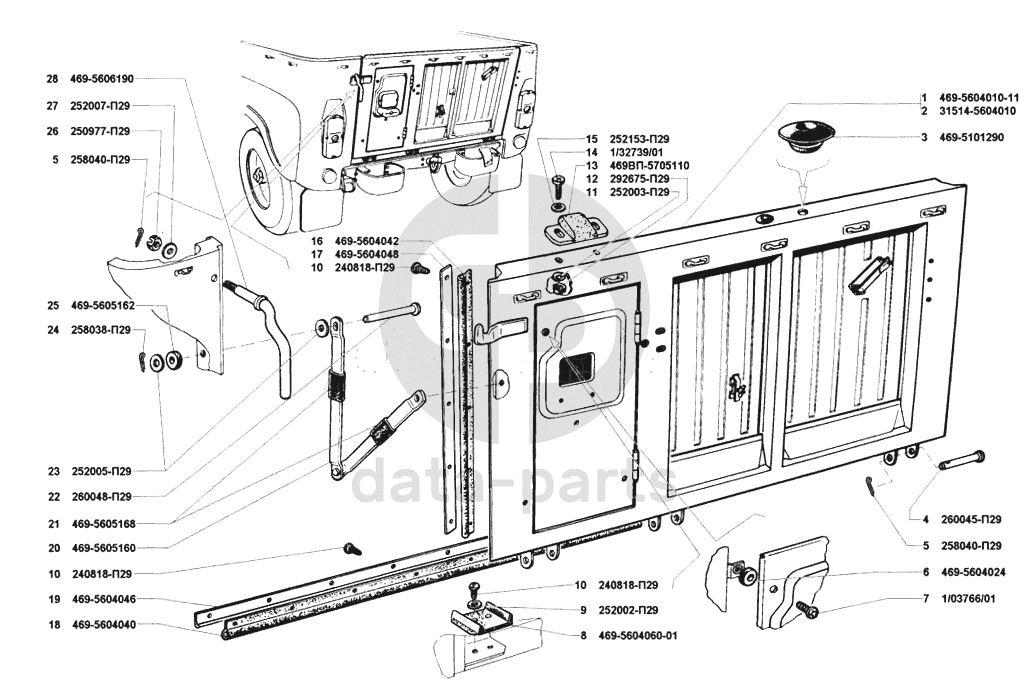 28 469-5606190
27 252007-П29
26 250977-П29
5 258040-П29
25 469-5605162
24 258038-П29
23 252005-П29
22 260048-П29
21 469-5605168
20 469-5605160
10 240818-П29
19 469-5604046
18 469-5604040
16 469-5604042
17 469-5604048
10 240818-П29
15 252153-П29
14 1/32739/01
13 469ВП-5705110
12 292675-П29
11 252003-П29
1 469-5604010-11
2 31514-5604010
3 469-5101290
4 260045-П29
5 258040-П29
6 469-5604024
7 1/03766/01
10 240818-П29
9 252002-П29
8 469-5604060-01
data-parts