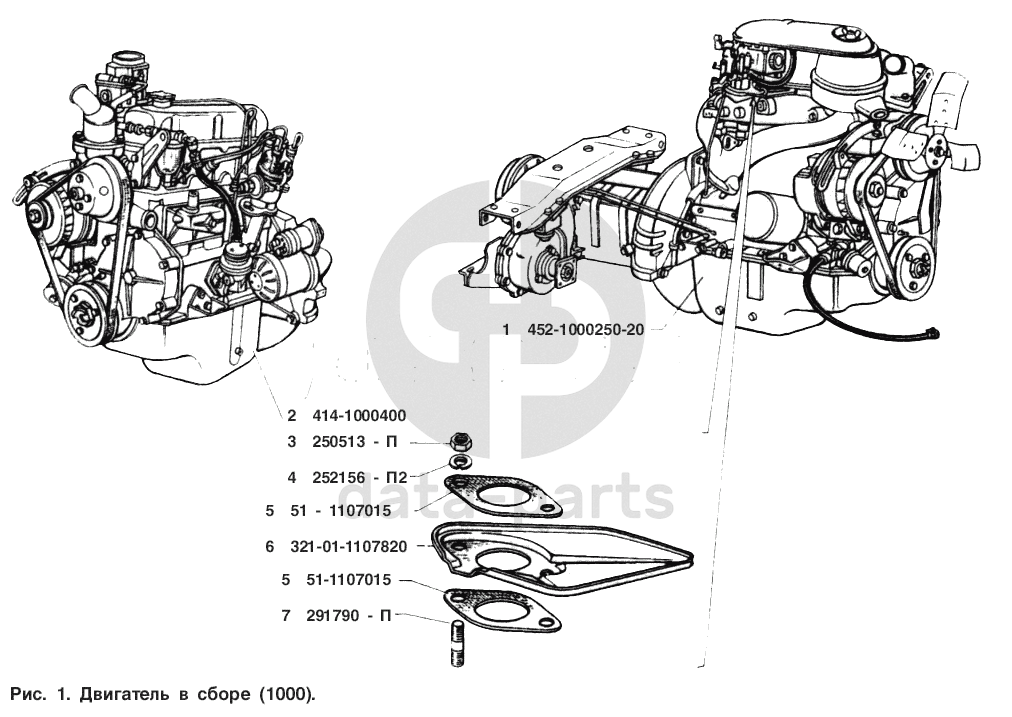 1 452-1000250-20

2 414-1000400

3 250513 - П

4 252156 - П2

5 51 - 1107015

6 321-01-1107820

5 51-1107015

7 291790 - П

data-parts

Рис. 1. Двигатель в сборе (1000).