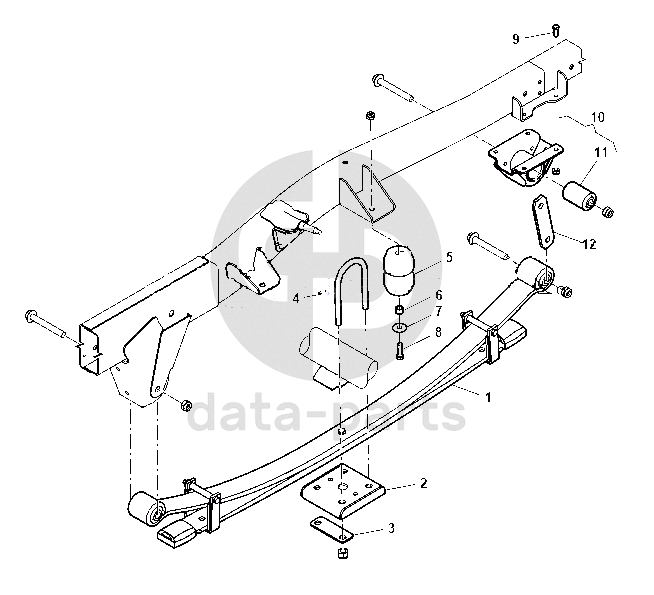 9
10
11
12
5
4
6
7
8
1
data-parts
2
3