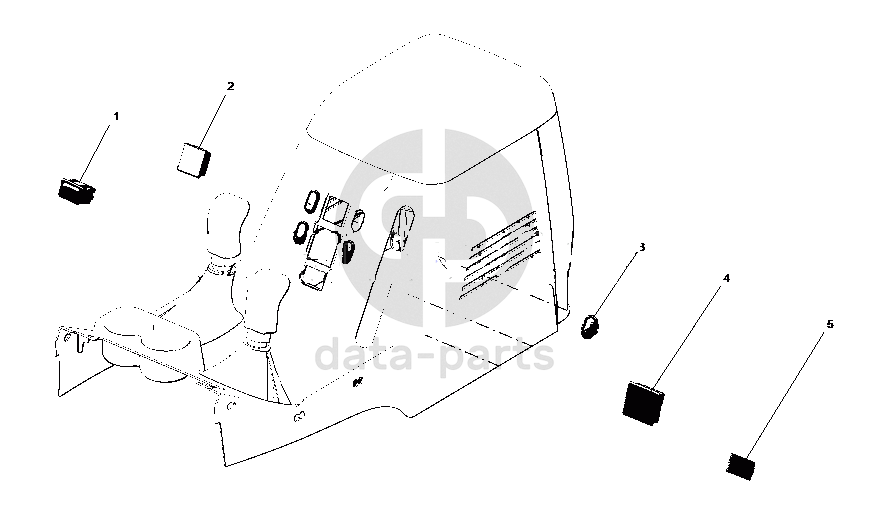 1
2
3
4
5
data-parts