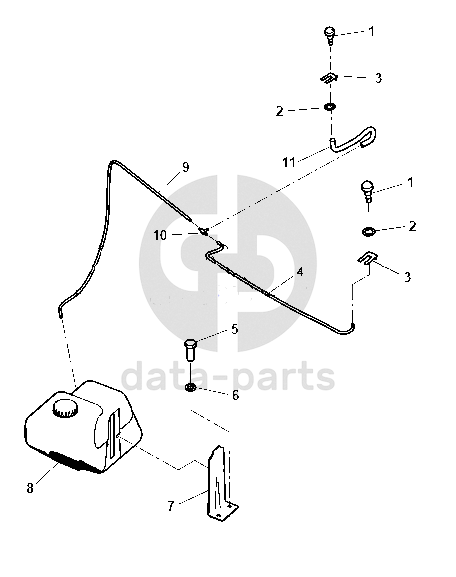 1
3
2
11
9
1
2
10
3
4
5
data-parts
6
8
7