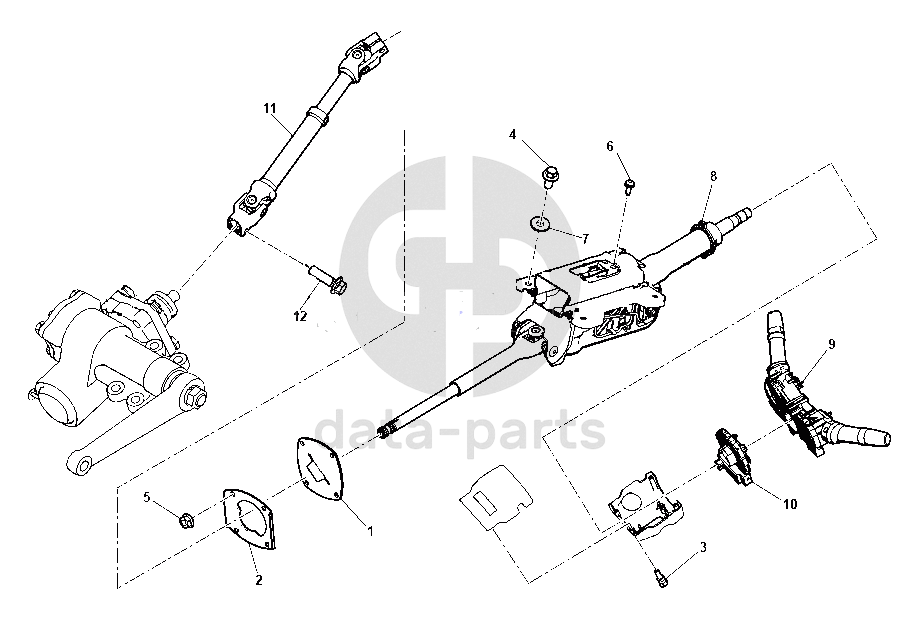 11
4
6
8
7
12
9
data-parts
5
1
10
2
3