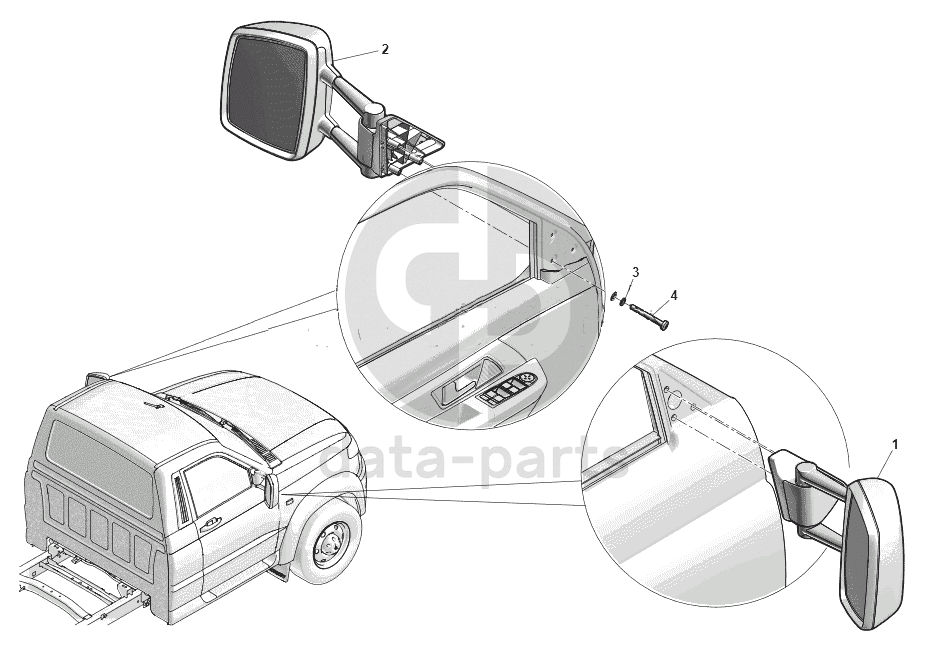 2
3
4
1
data-parts