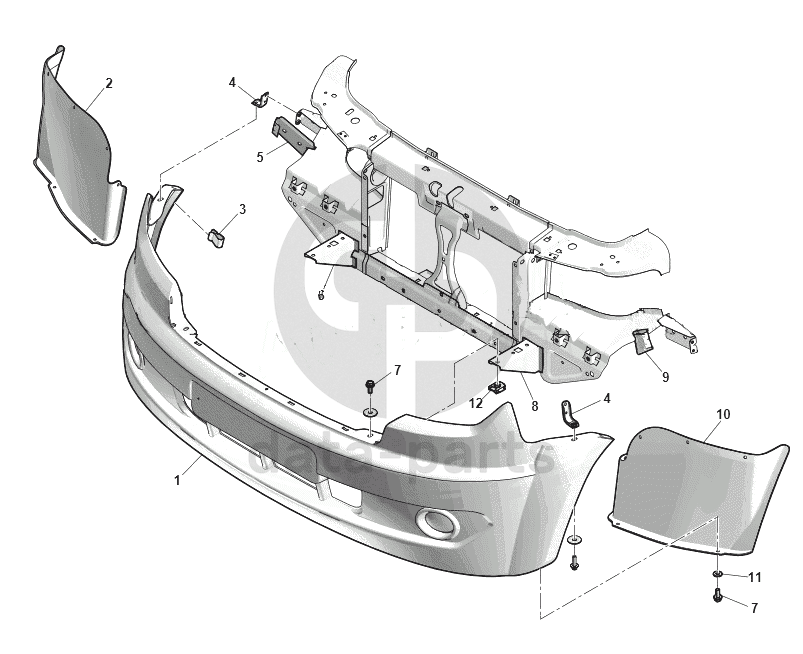 2
4
5
3
6
7
12
8
9
4
10
1
11
7
data-parts