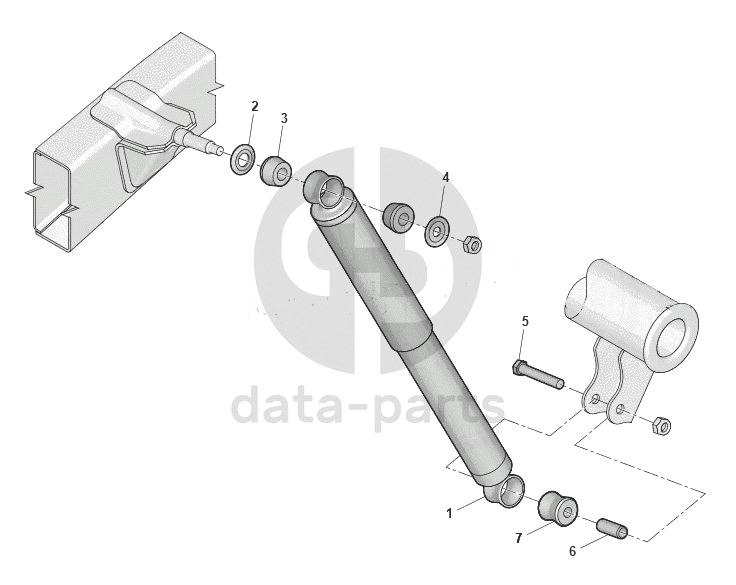 2
3
4
5
data-parts
1
7
6