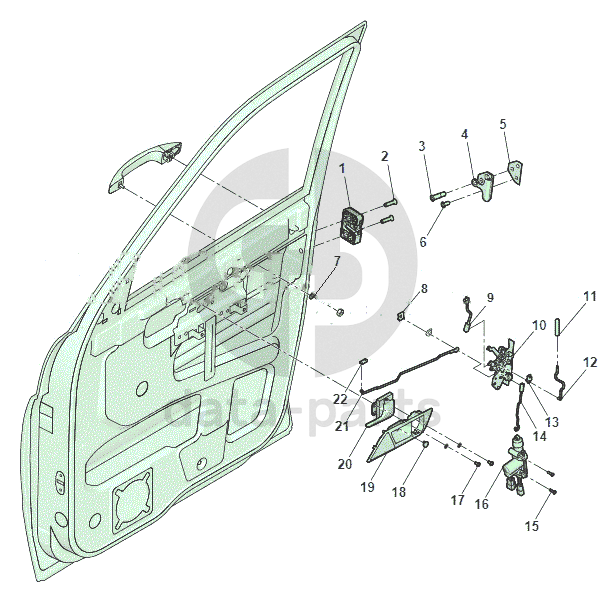 1
2
3
4
5
6
7
8
9
10
11
12
13
14
15
16
17
18
19
20
21
22
data-parts