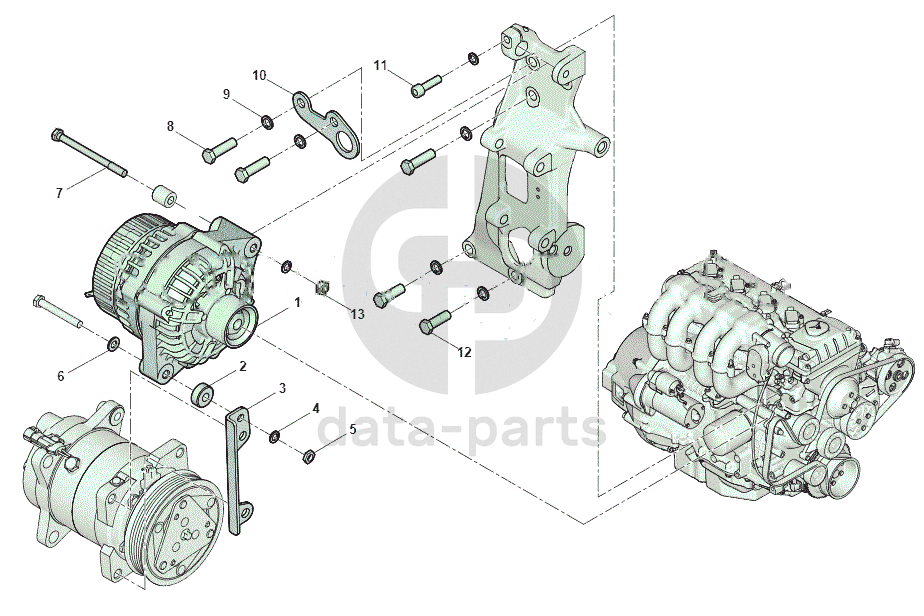 10
11
9
8
7
1
13
12
6
2
3
4
5
data-parts