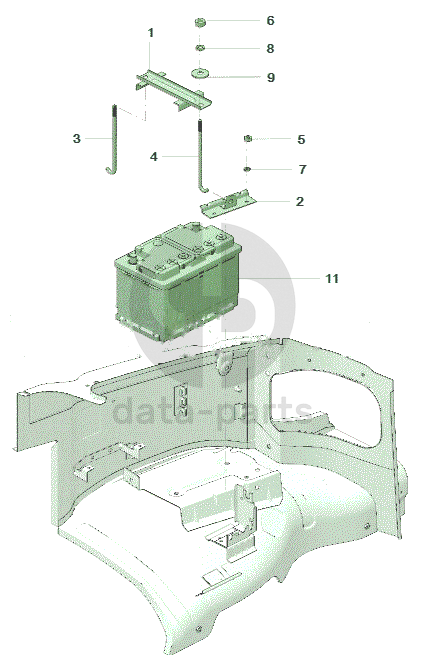 1
6
8
9
3
4
5
7
2
11
data-parts