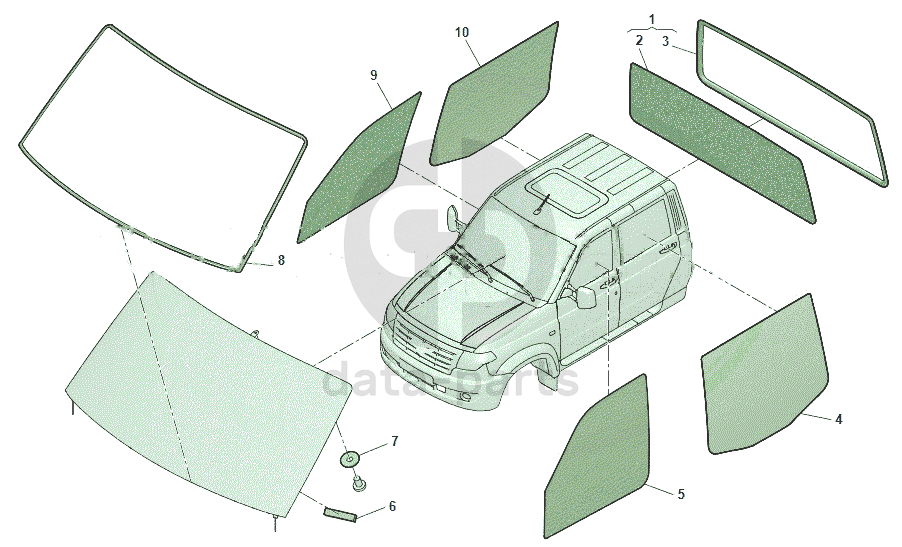 1
2
3
10
9
8
7
6
5
4
data-parts