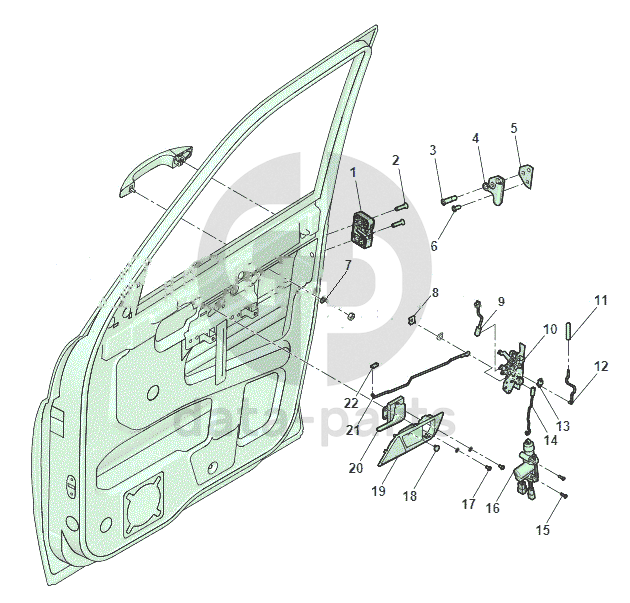 1
2
3
4
5
6
7
8
9
10
11
12
13
14
15
16
17
18
19
20
21
22
data-parts