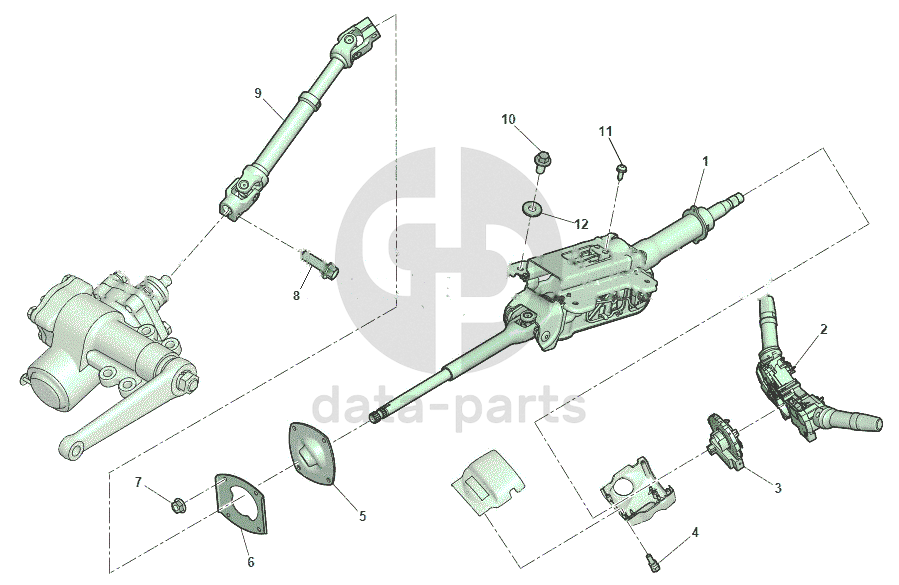 9
10
11
1
12
8
2
data-parts
7
5
3
6
4