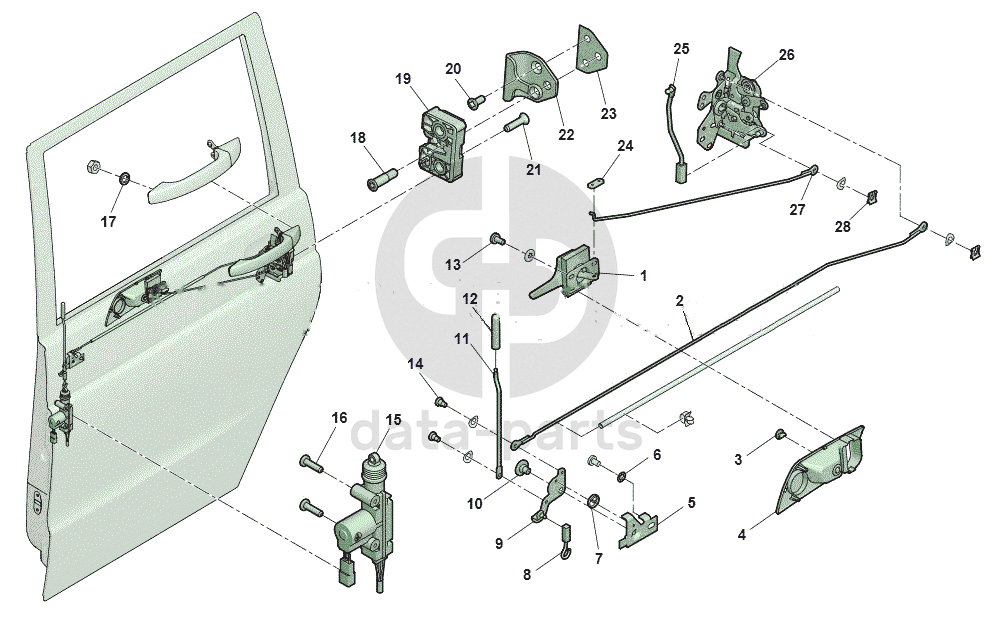 19
20
22
23
25
26
18
21
24
17
27
28
13
1
12
2
11
14
16
15
data-parts
3
6
10
5
9
7
4
8