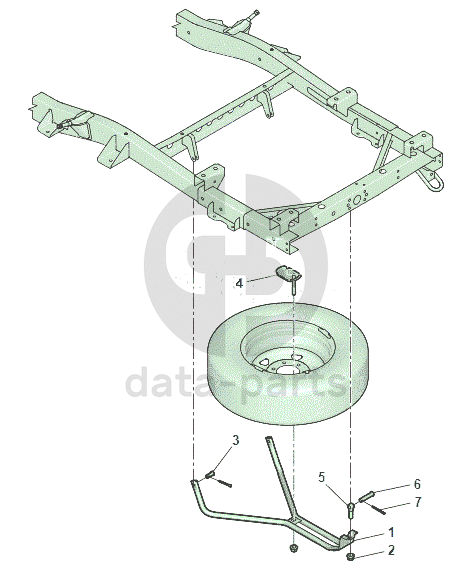 4

data-parts

3

5

6

7

1

2