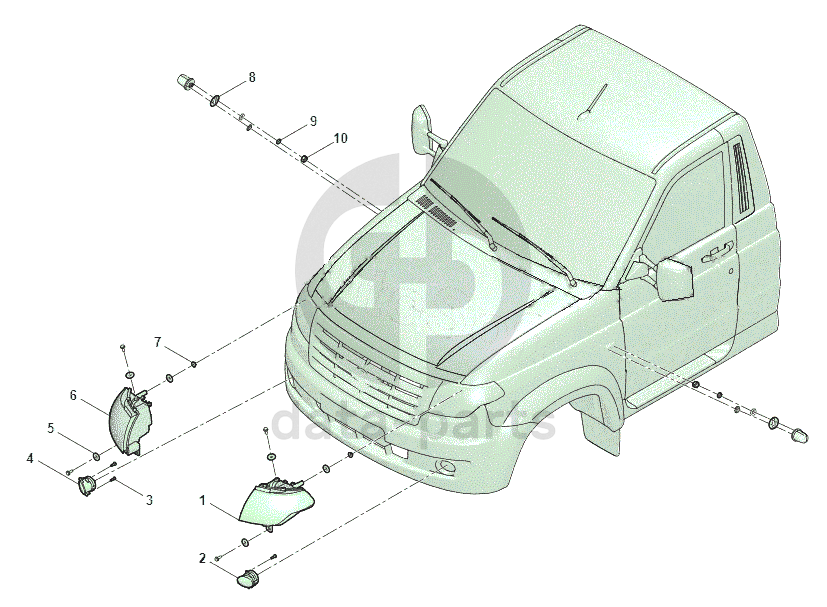 8
9
10
7
6
5
4
3
1
2
data-parts