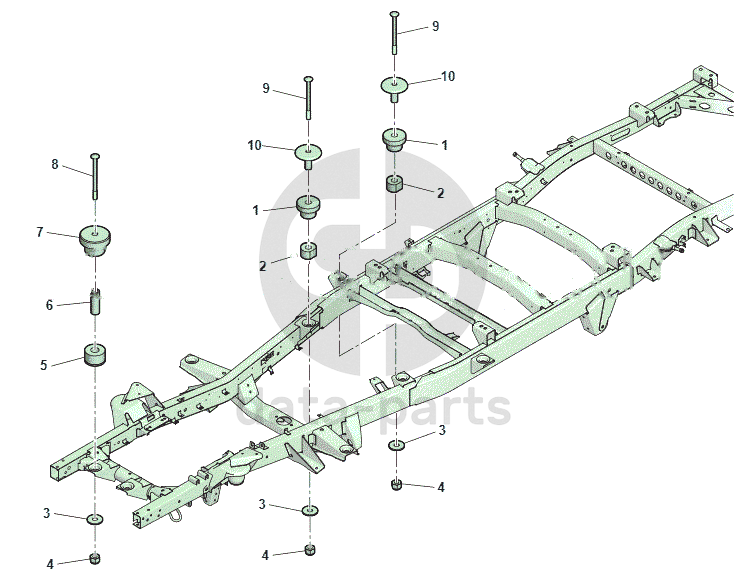 9
9
10
10
1
8
2
1
7
2
6
5
data-parts
3
4
3
3
4
4