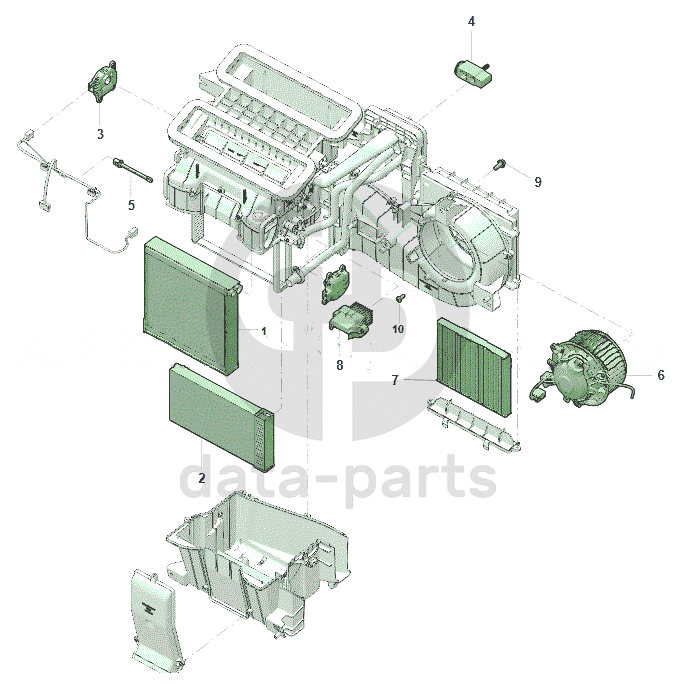 4
3
9
5
1
10
8
7
6
2
data-parts