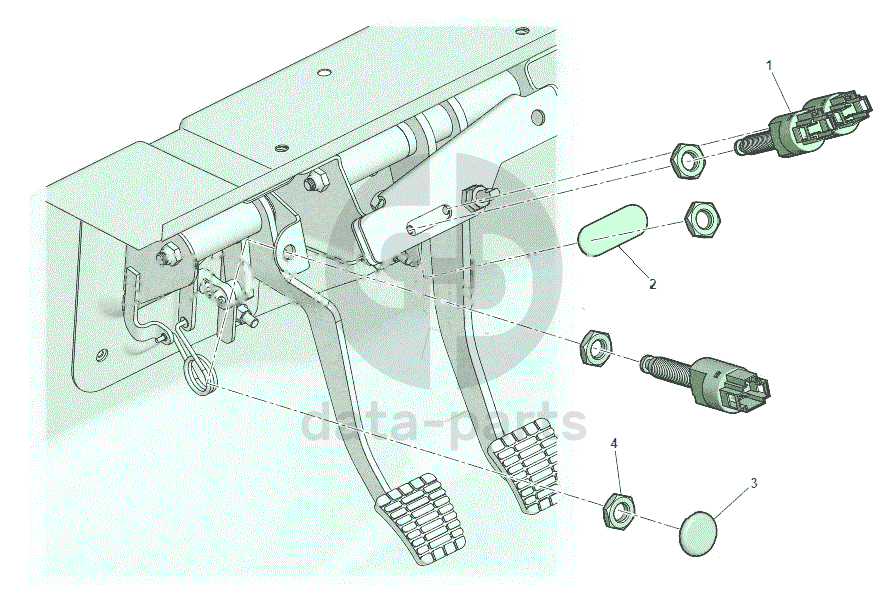 1
2
data-parts
4
3