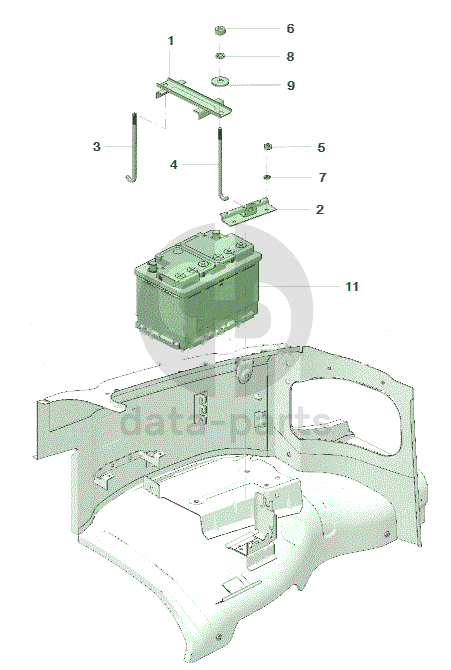 1
6
8
9
3
4
5
7
2
11
data-parts