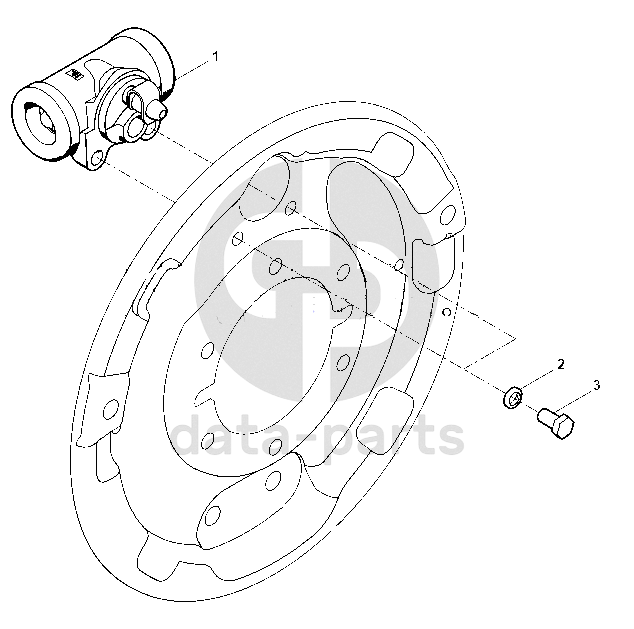 1
2
3
data-parts