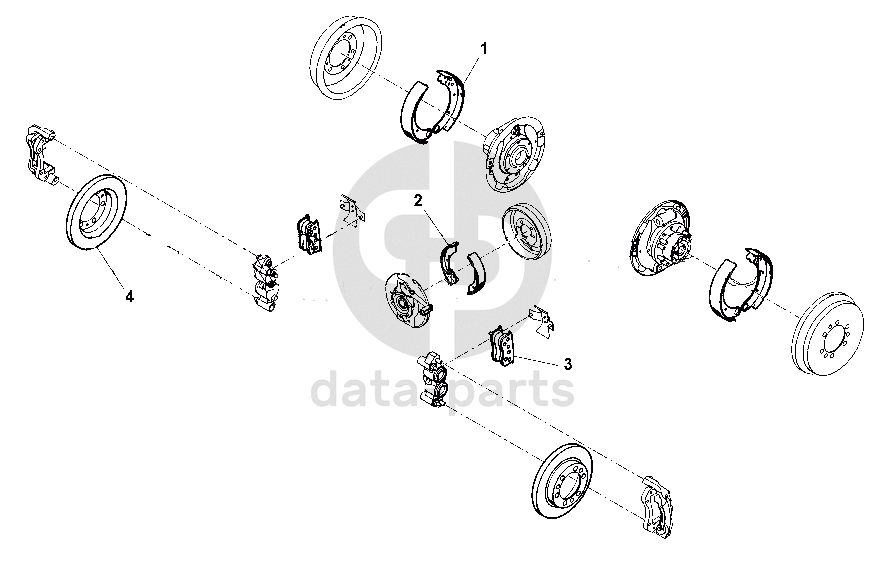 1
2
4
3
data parts