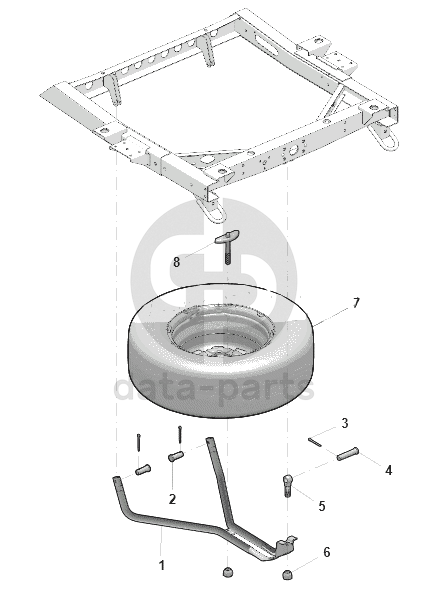 8

7

data-parts

3

4

2

5

1

6