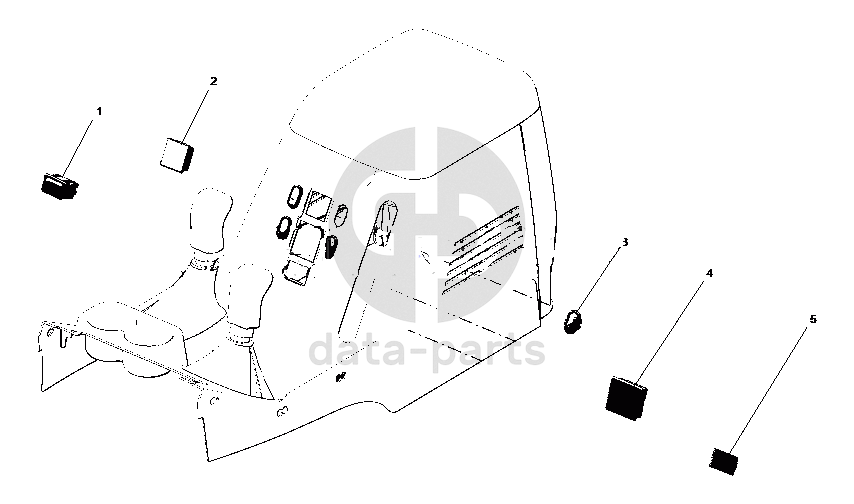 1
2
3
4
5
data-parts