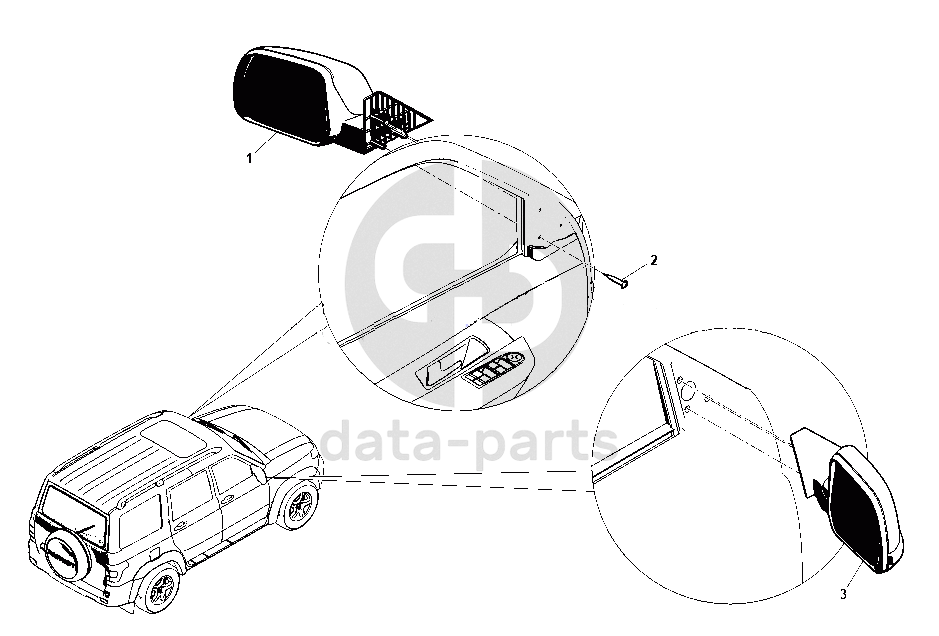 1

2

data-parts

3