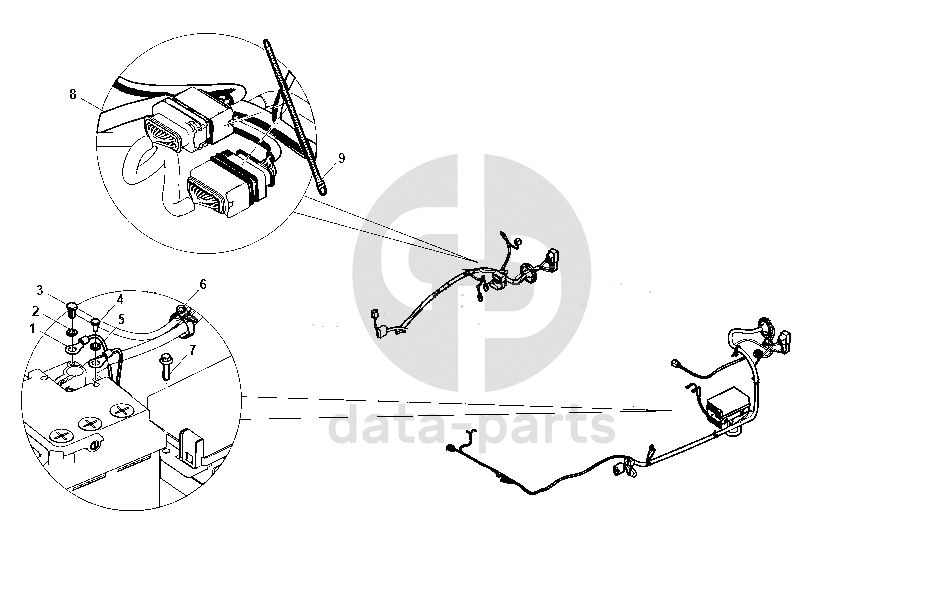 8
9
3
2
1
4
5
6
7
data-parts