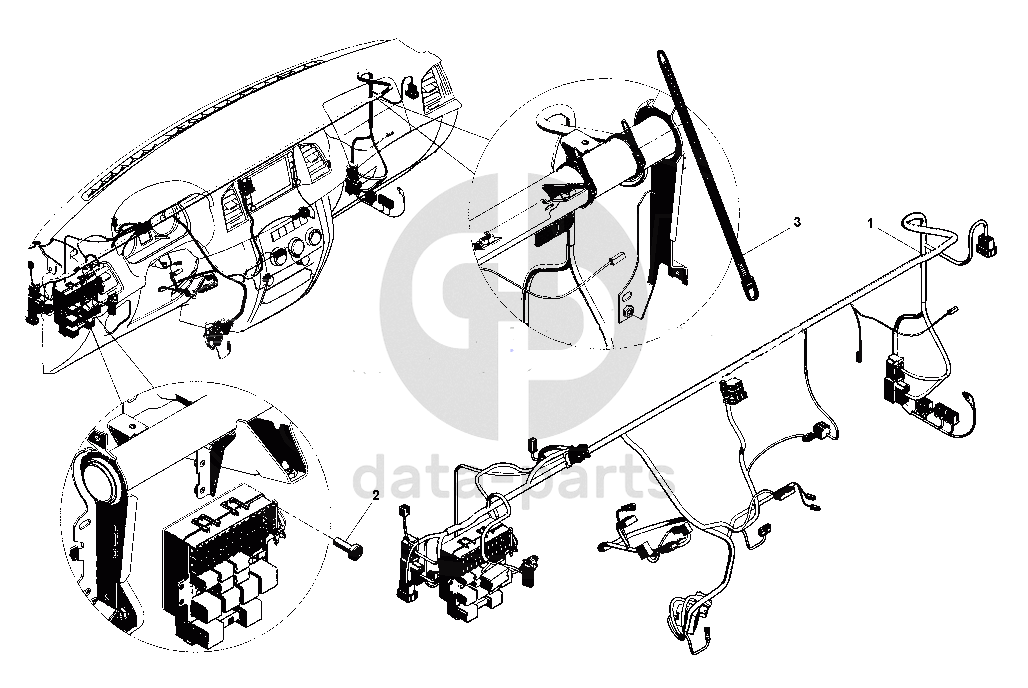 3
1
2
data-parts