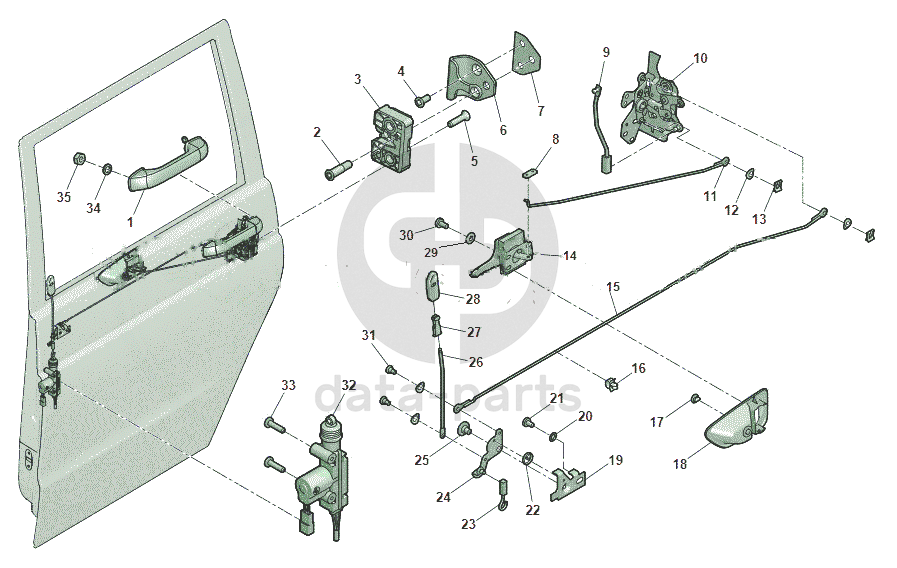 1
2
3
4
5
6
7
8
9
10
11
12
13
14
15
16
17
18
19
20
21
22
23
24
25
26
27
28
29
30
31
32
33
34
35
data parts