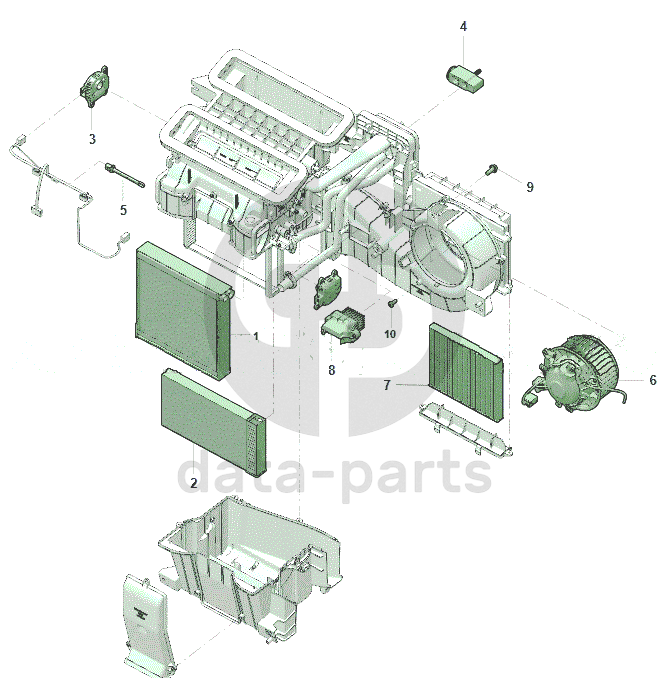 4
3
9
5
1
10
8
7
6
2
data-parts