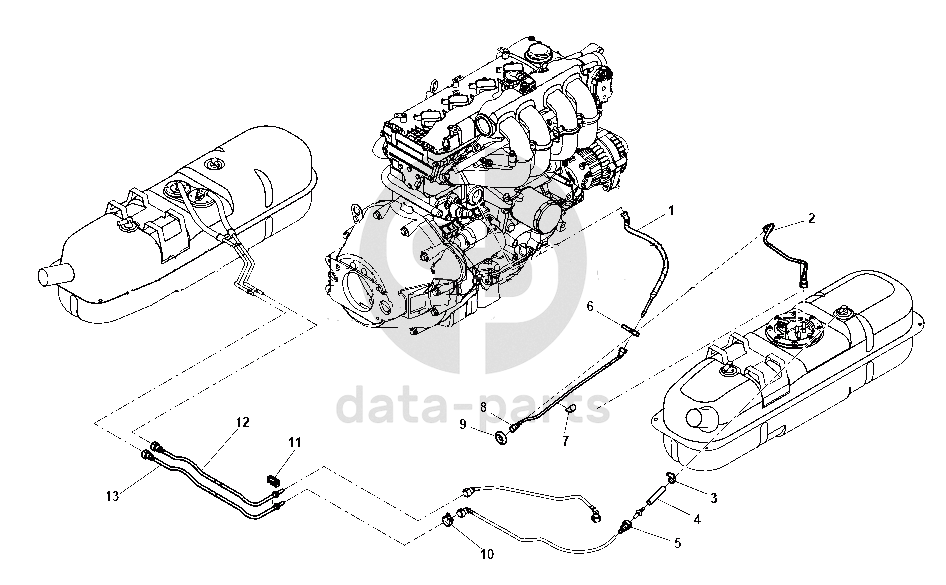 1
2
6
data-parts
8
9
7
12
11
13
3
4
5
10