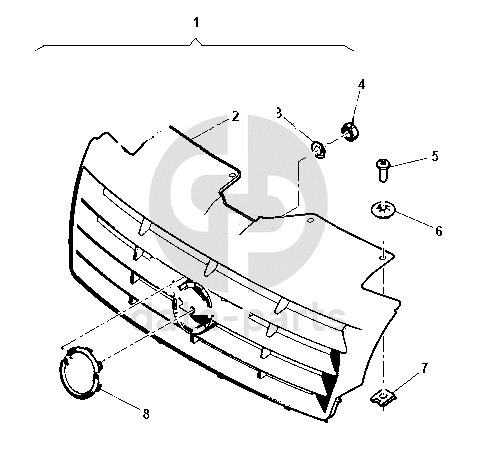 1
2
3
4
5
6
7
8
gate-parts