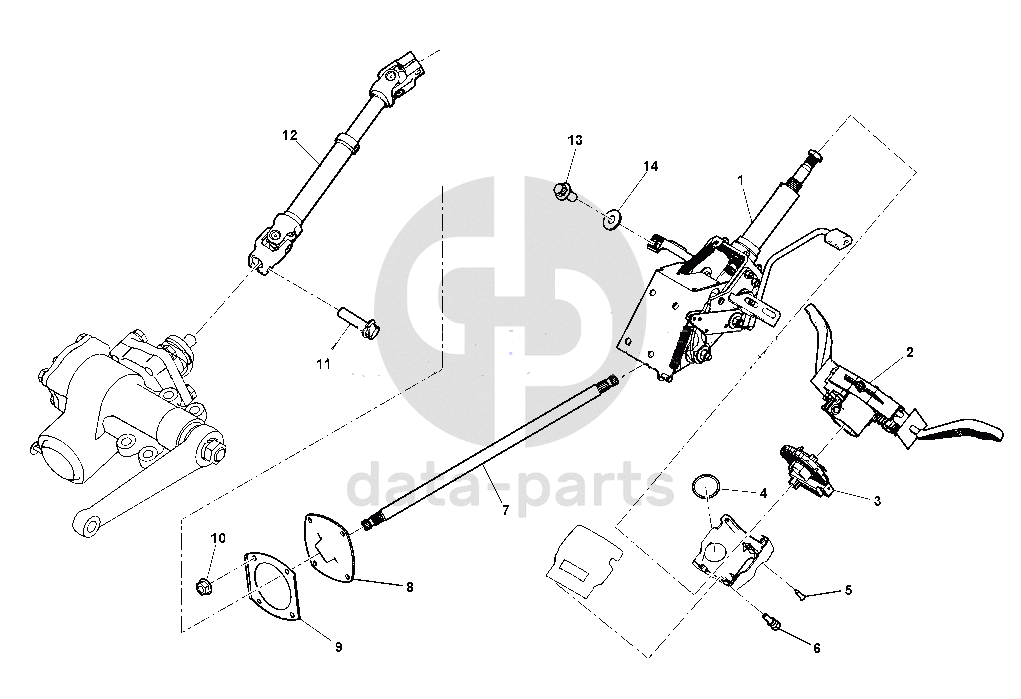 12
13
14
1
11
2
data-parts
7
4
3
10
8
5
9
6