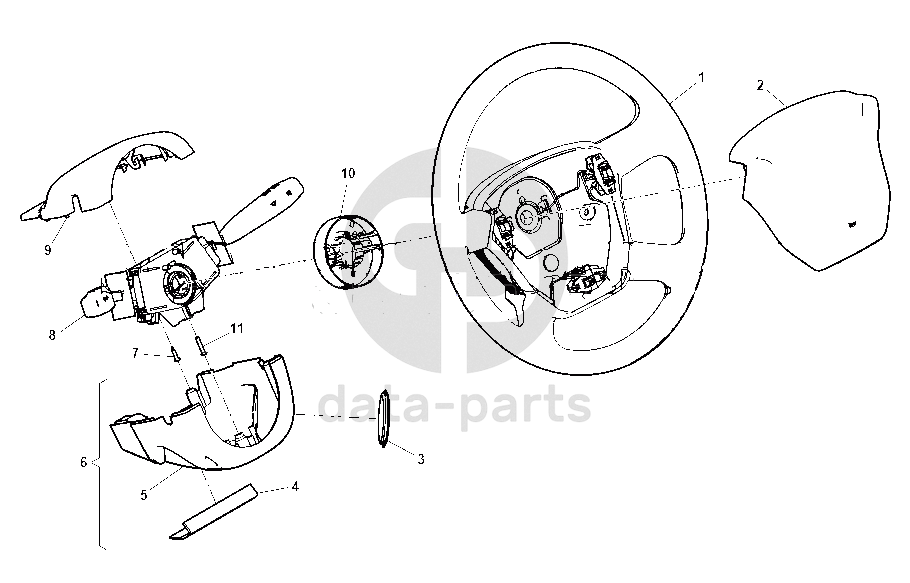 1
2
10
9
8
11
7
6
5
4
3
data-parts