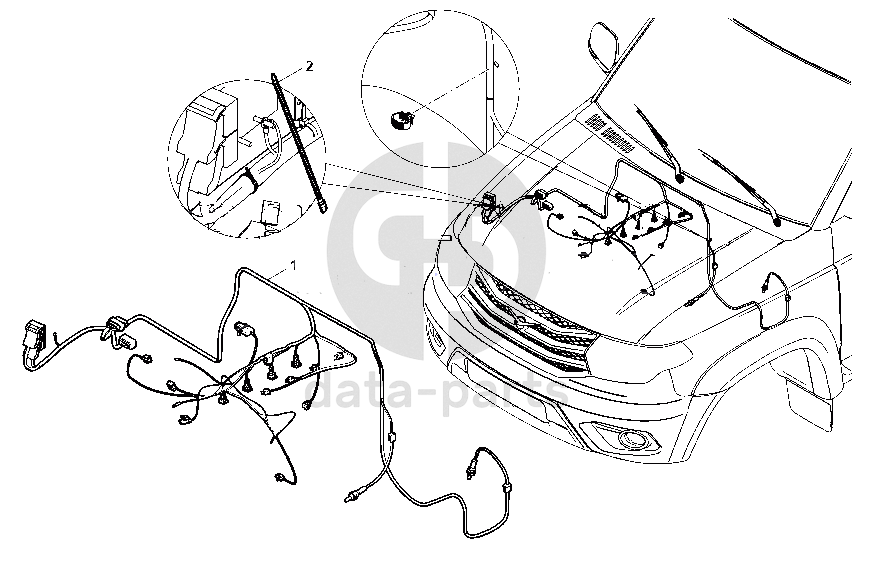 2

1

data-parts