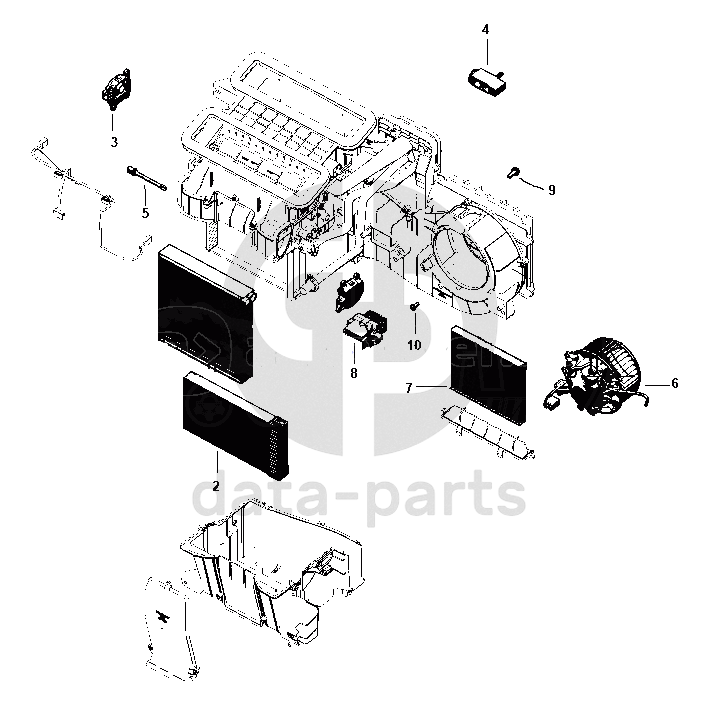 4

3

5

9

10

8

7

6

2

data-parts