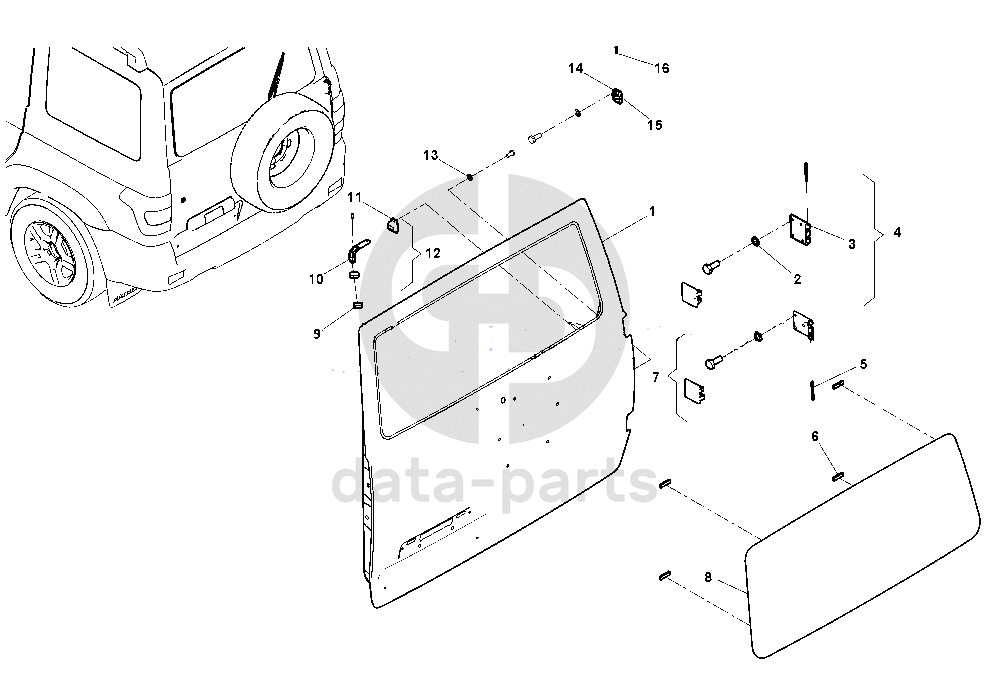 16
14
15
13
11
12
10
9
1
3
4
2
7
5
6
8
data-parts