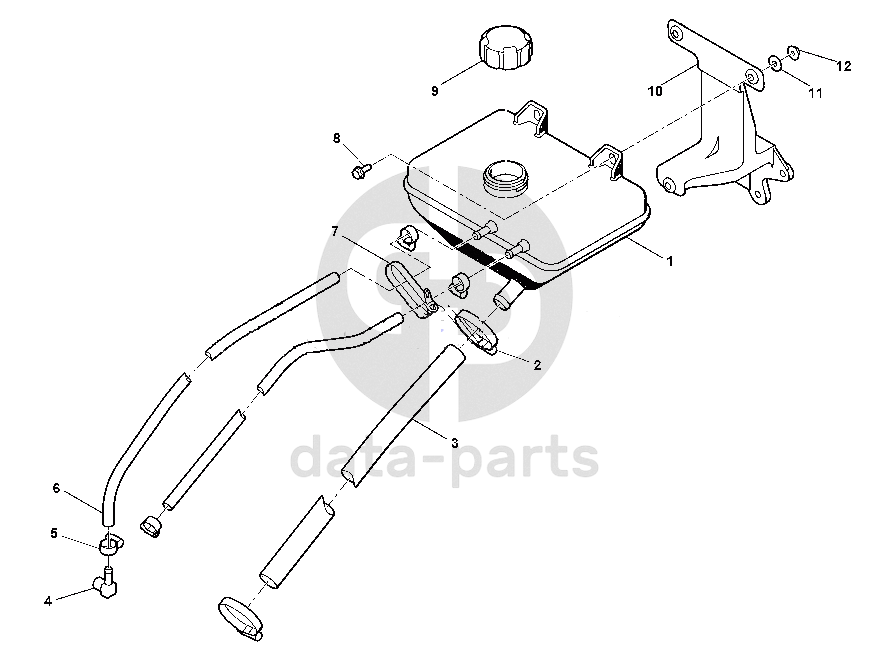 9
10
12
11
8
7
1
2
3
data-parts
6
5
4