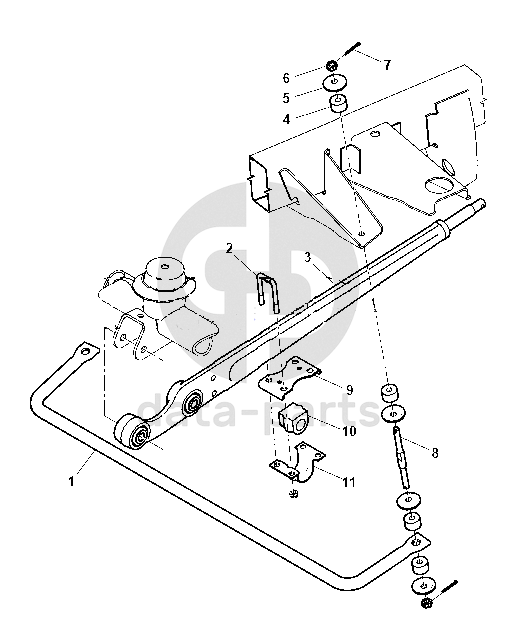 7
6
5
4
2
3
9
10
8
11
1
data-parts