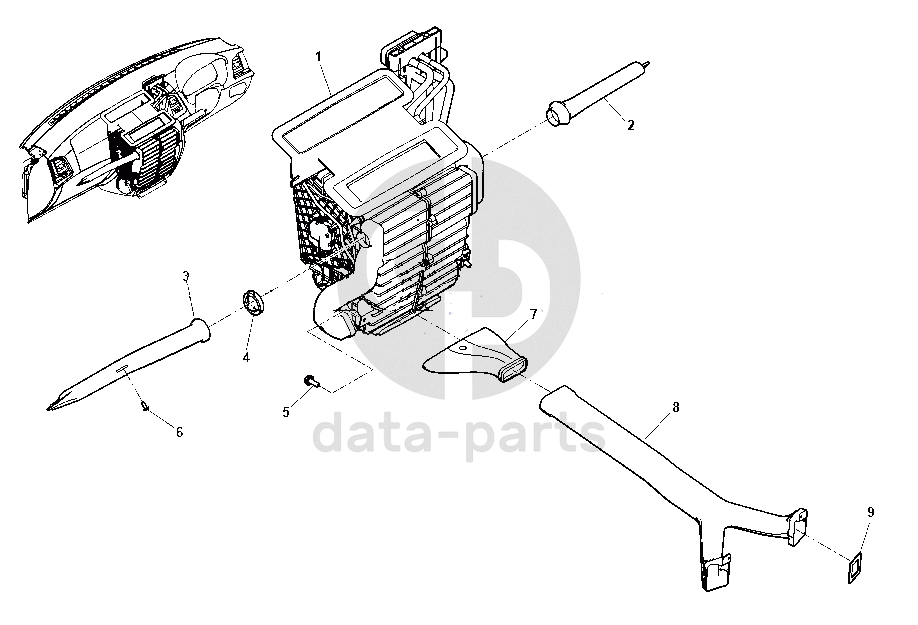 1
2
3
4
5
6
7
8
9
data-parts